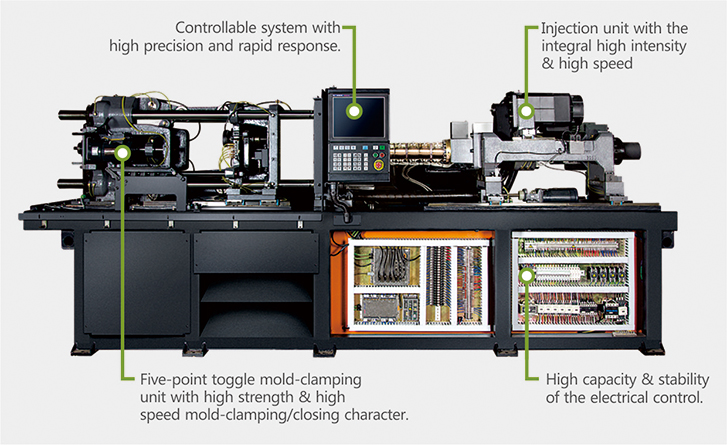 Controllable system with high precision and rapid response.

Injection unit with the integral high intensity & high speed

Five-point toggle mold-clamping unit with high strength & high speed mold-clamping/closing character.

High capacity & stability of the electrical control.