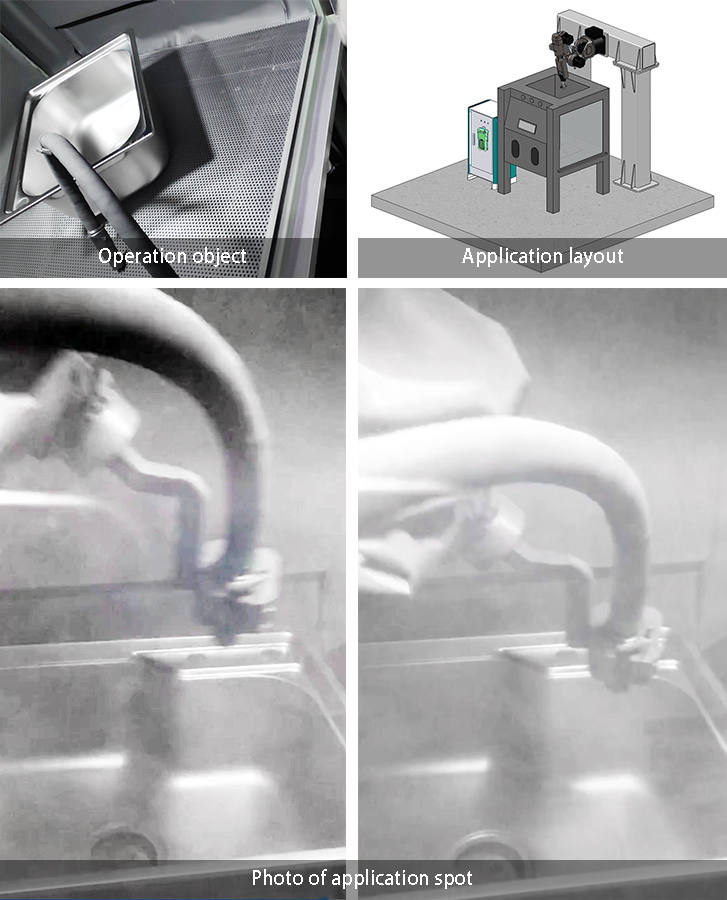 Operation object

Application layout

Photo of application spot