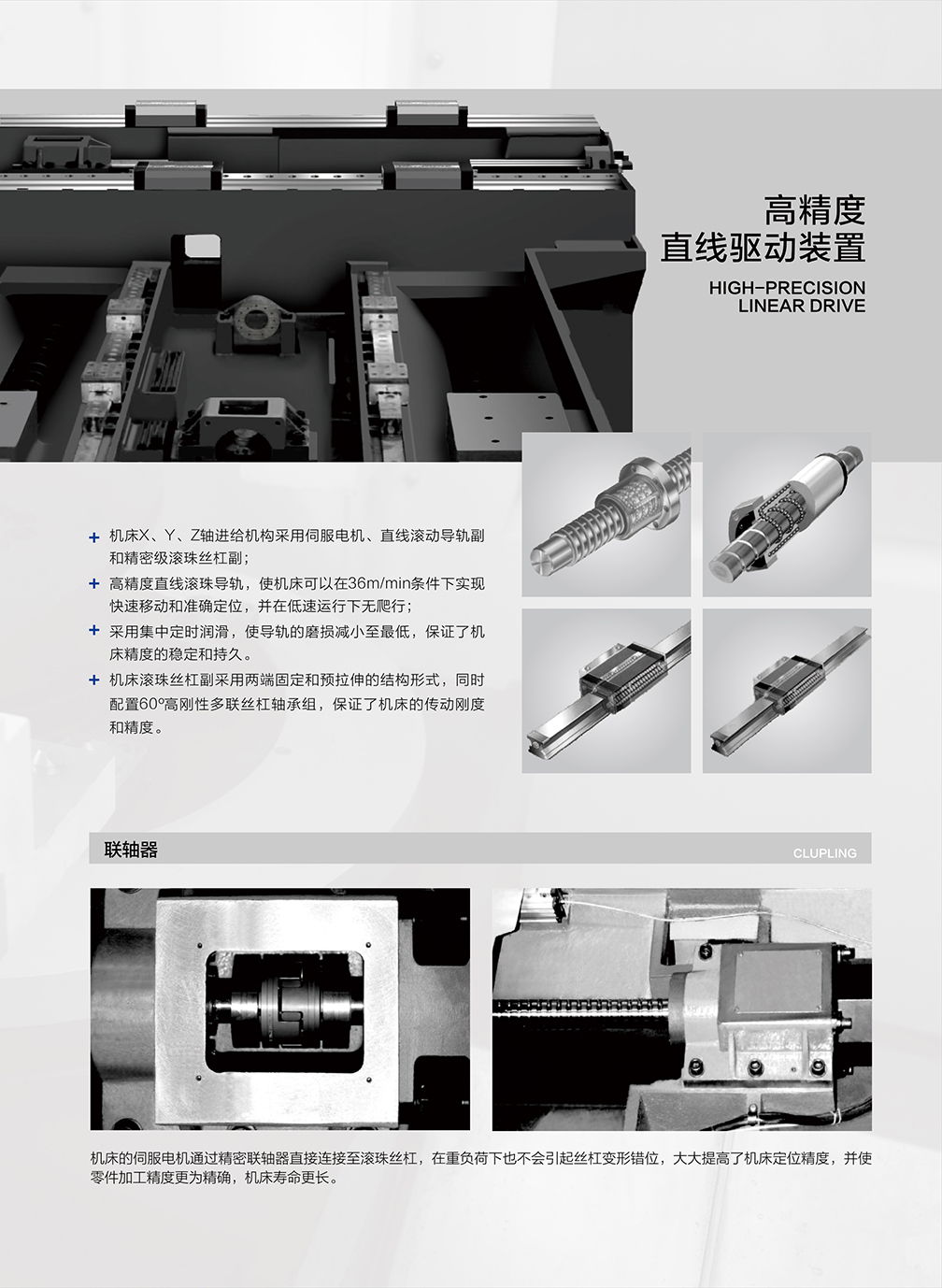 高精度
直线驱动装置
HIGH-PRECISION
LINEAR DRIVE

+ 机床X、Y、Z轴进给机构采用伺服电机、直线滚动导轨副和精密级滚珠丝杠副；
+ 高精度直线滚珠导轨，使机床可以在36m/min条件下实现快速移动和准确定位，并在低速运行下无爬行；
+ 采用集中定时润滑，使导轨的磨损减小至最低，保证了机床精度的稳定和持久。
+ 机床滚珠丝杠副采用两端固定和预拉伸的结构形式，同时配置60°高刚性多联丝杠轴承组，保证了机床的传动刚度和精度。

联轴器
CLUPLING

机床的伺服电机通过精密联轴器直接连接至滚珠丝杠，在重负荷下也不会引起丝杠变形错位，大大提高了机床定位精度，并使零件加工精度更为精确，机床寿命更长。