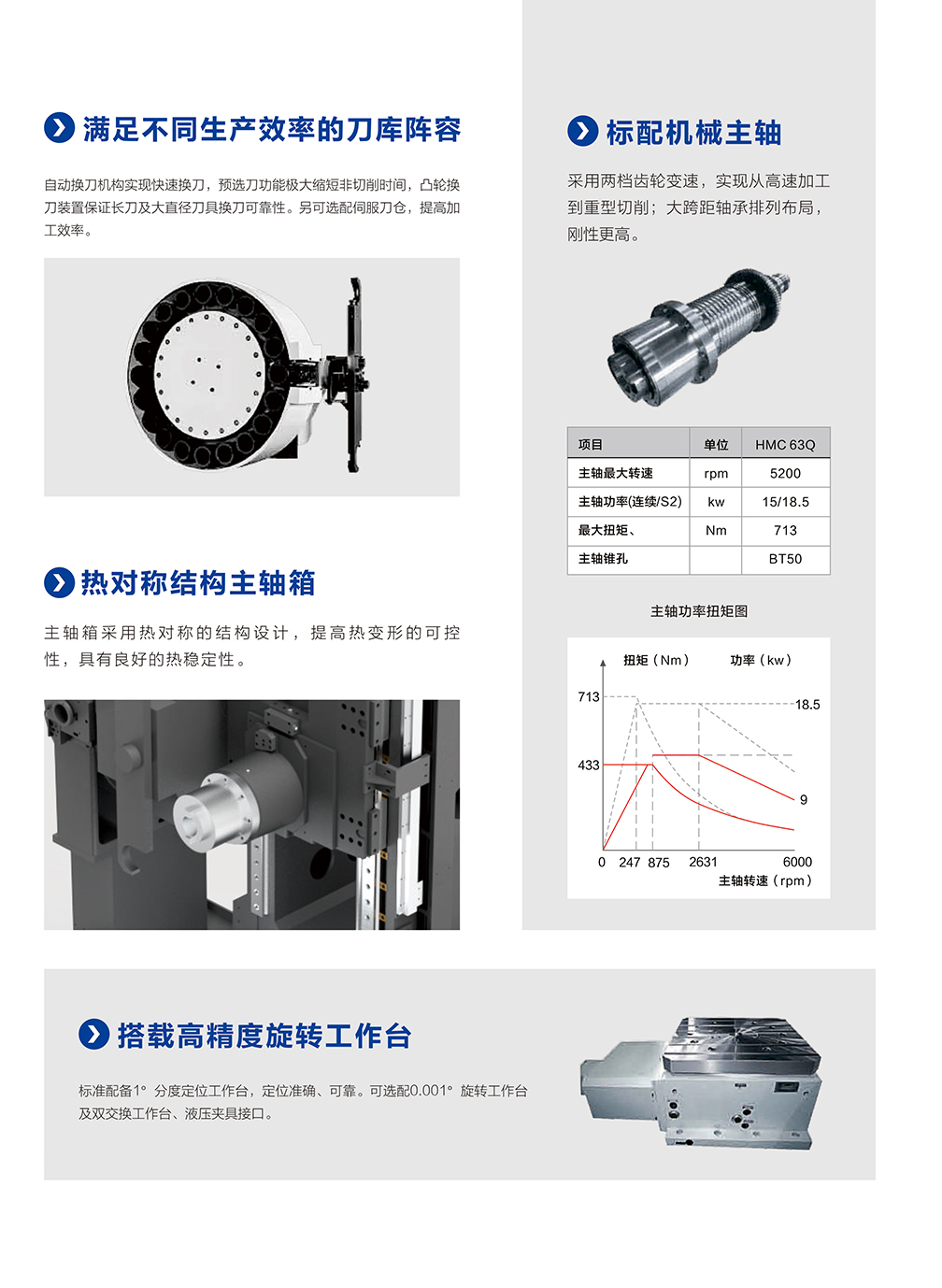 满足不同生产效率的刀库阵容

自动换刀机构实现快速换刀，预选刀功能极大缩短非切削时间，凸轮换刀装置保证长刀及大直径刀具换刀可靠性。另可选配伺服刀仓，提高加工效率。

热对称结构主轴箱

主轴箱采用热对称的结构设计，提高热变形的可控性，具有良好的热稳定性。

标配机械主轴

采用两档齿轮变速，实现从高速加工到重型切削；大跨距轴承排列布局，刚性更高。

| 项目 | 单位 | HMC 63Q |
|---|---|---|
| 主轴最大转速 | rpm | 5200 |
| 主轴功率(连续/S2) | kw | 15/18.5 |
| 最大扭矩、 | Nm | 713 |
| 主轴锥孔 | | BT50 |

主轴功率扭矩图

扭矩（Nm） 功率（kw）
713
433
18.5
9
0 247 875 2631 6000
主轴转速（rpm）

搭载高精度旋转工作台

标准配备1° 分度定位工作台，定位准确、可靠。可选配0.001° 旋转工作台及双交换工作台、液压夹具接口。