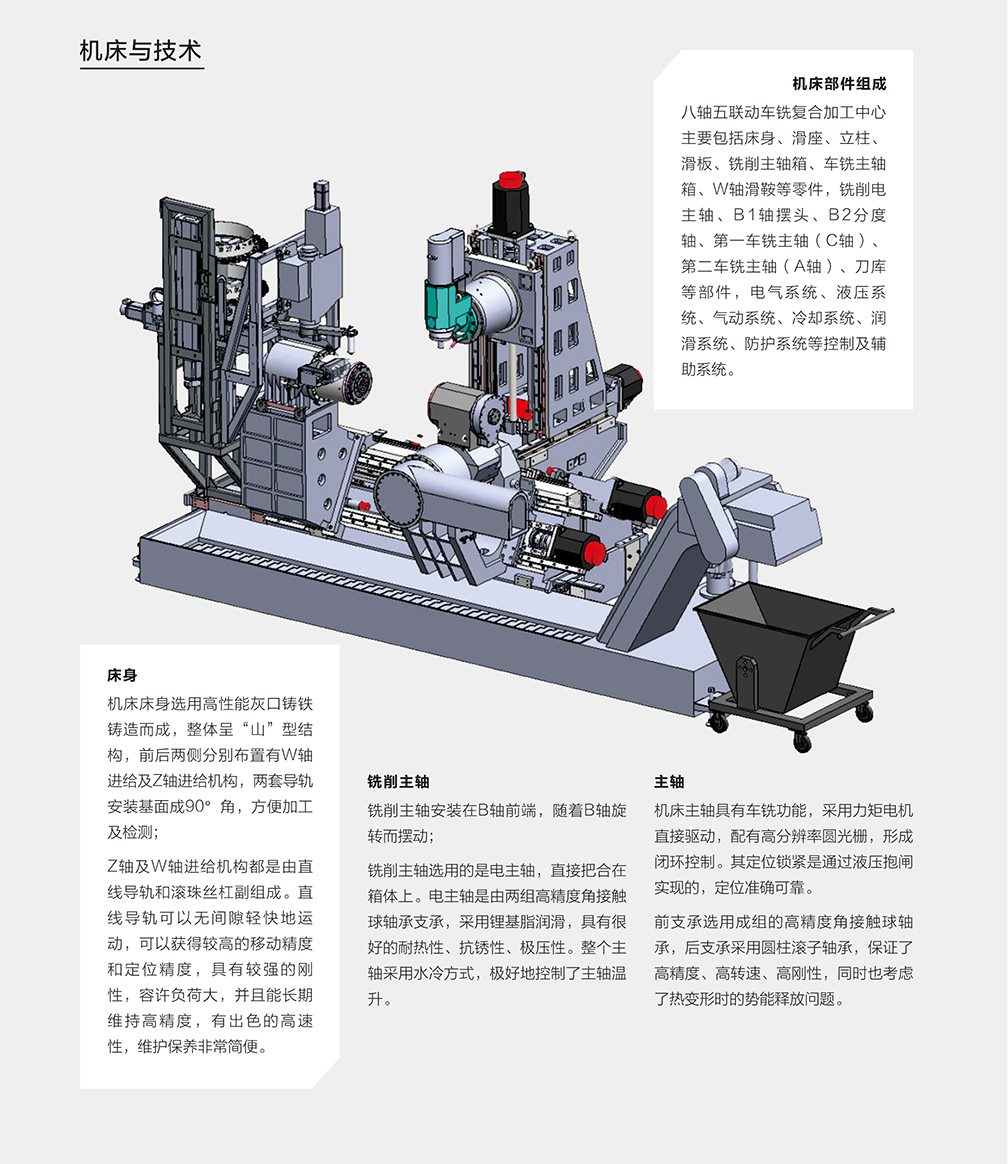 机床与技术

机床部件组成

八轴五联动车铣复合加工中心主要包括床身、滑座、立柱、滑板、铣削主轴箱、车铣主轴箱、W轴滑鞍等零件，铣削电主轴、B1轴摆头、B2分度轴、第一车铣主轴（C轴）、第二车铣主轴（A轴）、刀库等部件，电气系统、液压系统、气动系统、冷却系统、润滑系统、防护系统等控制及辅助系统。

床身

机床床身选用高性能灰口铸铁铸造而成，整体呈“山”型结构，前后两侧分别布置有W轴进给及Z轴进给机构，两套导轨安装基面成90°角，方便加工及检测；

Z轴及W轴进给机构都是由直线导轨和滚珠丝杠副组成。直线导轨可以无间隙轻快地运动，可以获得较高的移动精度和定位精度，具有较强的刚性，容许负荷大，并且能长期维持高精度，有出色的高速性，维护保养非常简便。

铣削主轴

铣削主轴安装在B轴前端，随着B轴旋转而摆动；

铣削主轴选用的是电主轴，直接把合在箱体上。电主轴是由两组高精度角接触球轴承支承，采用锂基脂润滑，具有很好的耐热性、抗锈性、极压性。整个主轴采用水冷方式，极好地控制了主轴温升。

主轴

机床主轴具有车铣功能，采用力矩电机直接驱动，配有高分辨率圆光栅，形成闭环控制。其定位锁紧是通过液压抱闸实现的，定位准确可靠。

前支承选用成组的高精度角接触球轴承，后支承采用圆柱滚子轴承，保证了高精度、高转速、高刚性，同时也考虑了热变形时的势能释放问题。