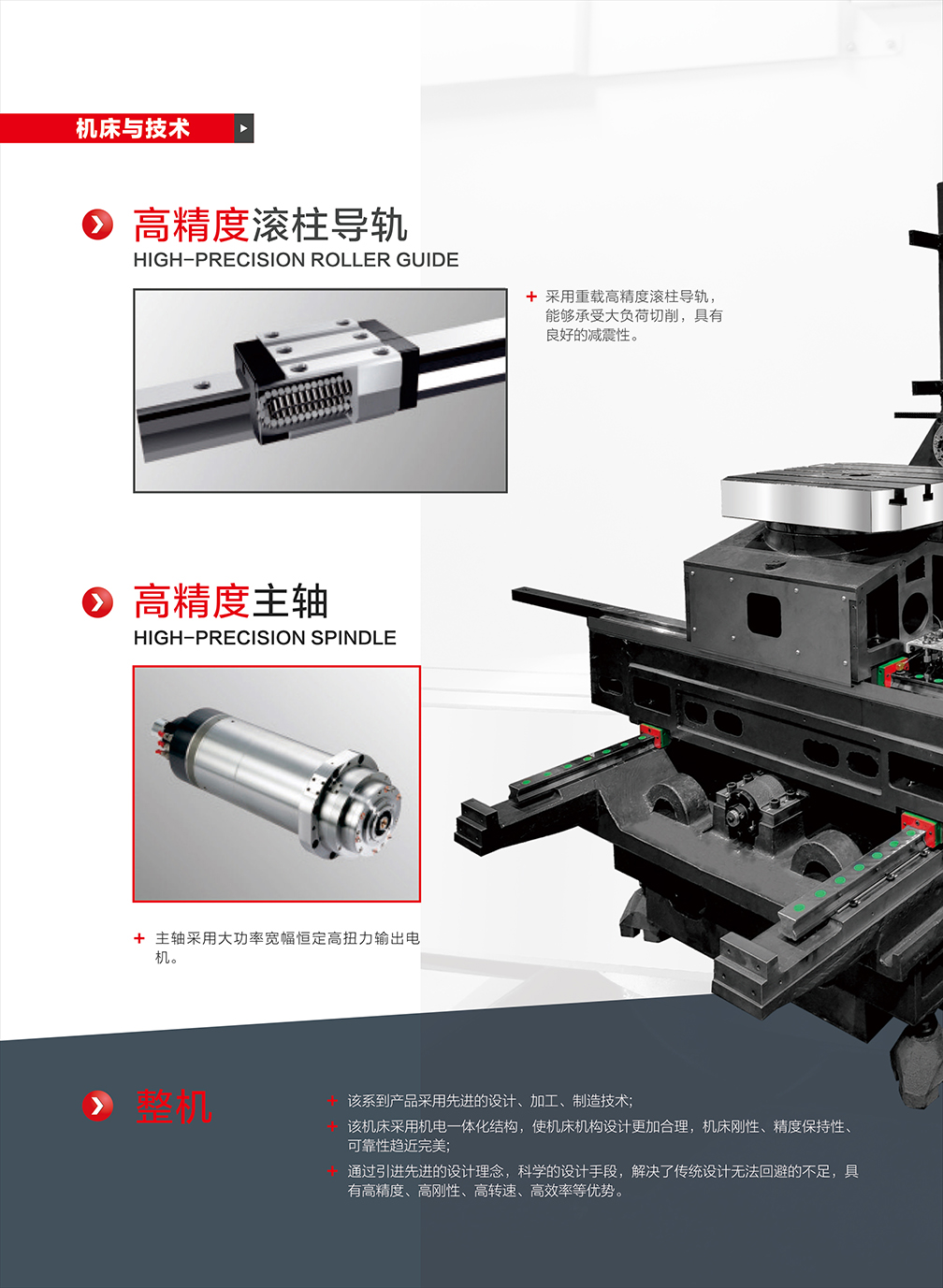 机床与技术

高精度滚柱导轨
HIGH-PRECISION ROLLER GUIDE

+ 采用重载高精度滚柱导轨，能够承受大负荷切削，具有良好的减震性。

高精度主轴
HIGH-PRECISION SPINDLE

+ 主轴采用大功率宽幅恒定高扭力输出电机。

整机

+ 该系到产品采用先进的设计、加工、制造技术;
+ 该机床采用机电一体化结构，使机床机构设计更加合理，机床刚性、精度保持性、可靠性趋近完美;
+ 通过引进先进的设计理念，科学的设计手段，解决了传统设计无法回避的不足，具有高精度、高刚性、高转速、高效率等优势。