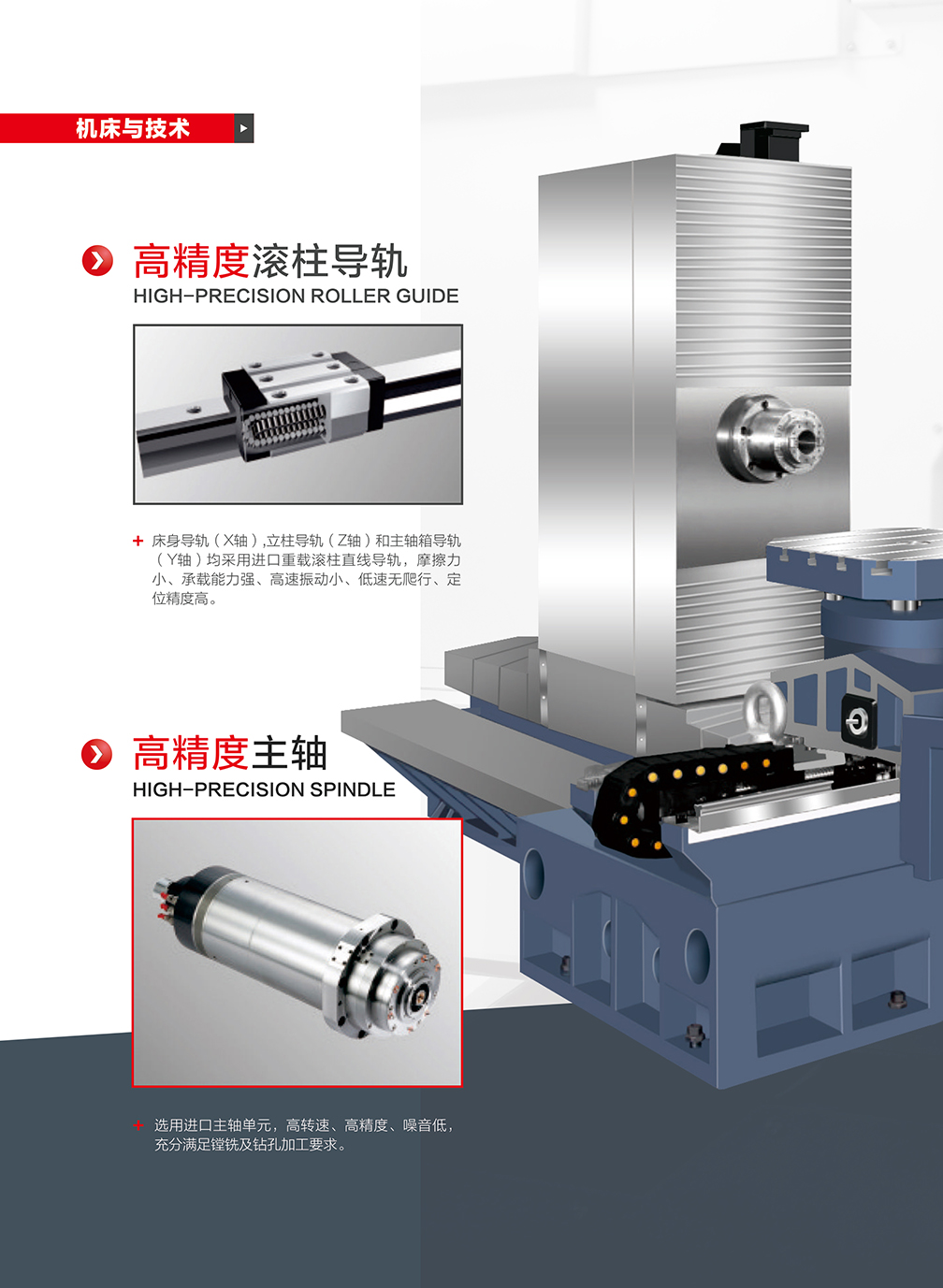 机床与技术

高精度滚柱导轨
HIGH-PRECISION ROLLER GUIDE

+ 床身导轨（X轴）,立柱导轨（Z轴）和主轴箱导轨（Y轴）均采用进口重载滚柱直线导轨，摩擦力小、承载能力强、高速振动小、低速无爬行、定位精度高。

高精度主轴
HIGH-PRECISION SPINDLE

+ 选用进口主轴单元，高转速、高精度、噪音低，充分满足镗铣及钻孔加工要求。