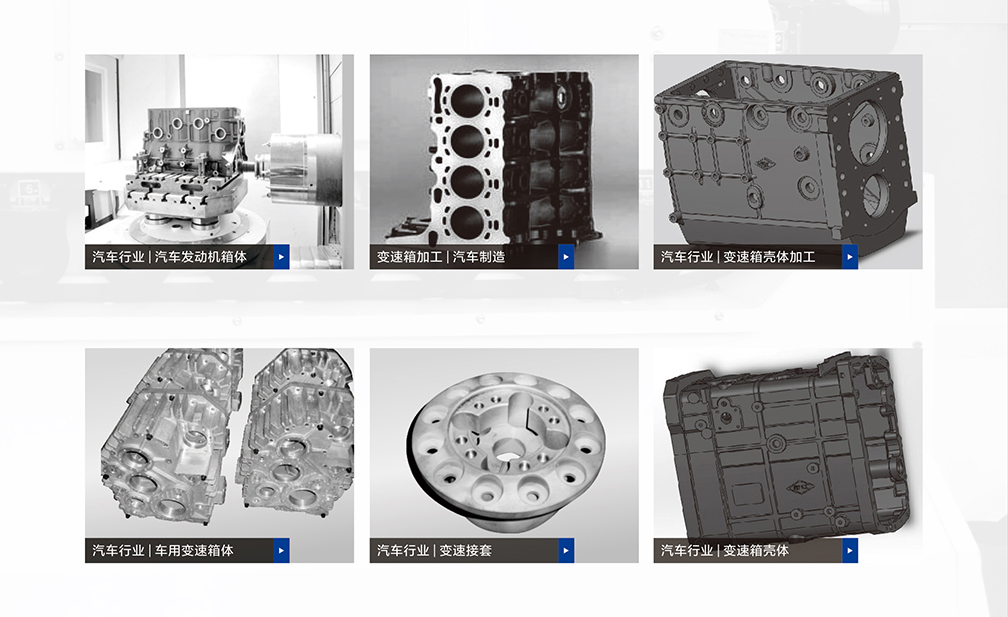 汽车行业 | 汽车发动机箱体

变速箱加工 | 汽车制造

汽车行业 | 变速箱壳体加工

汽车行业 | 车用变速箱体

汽车行业 | 变速接套

汽车行业 | 变速箱壳体