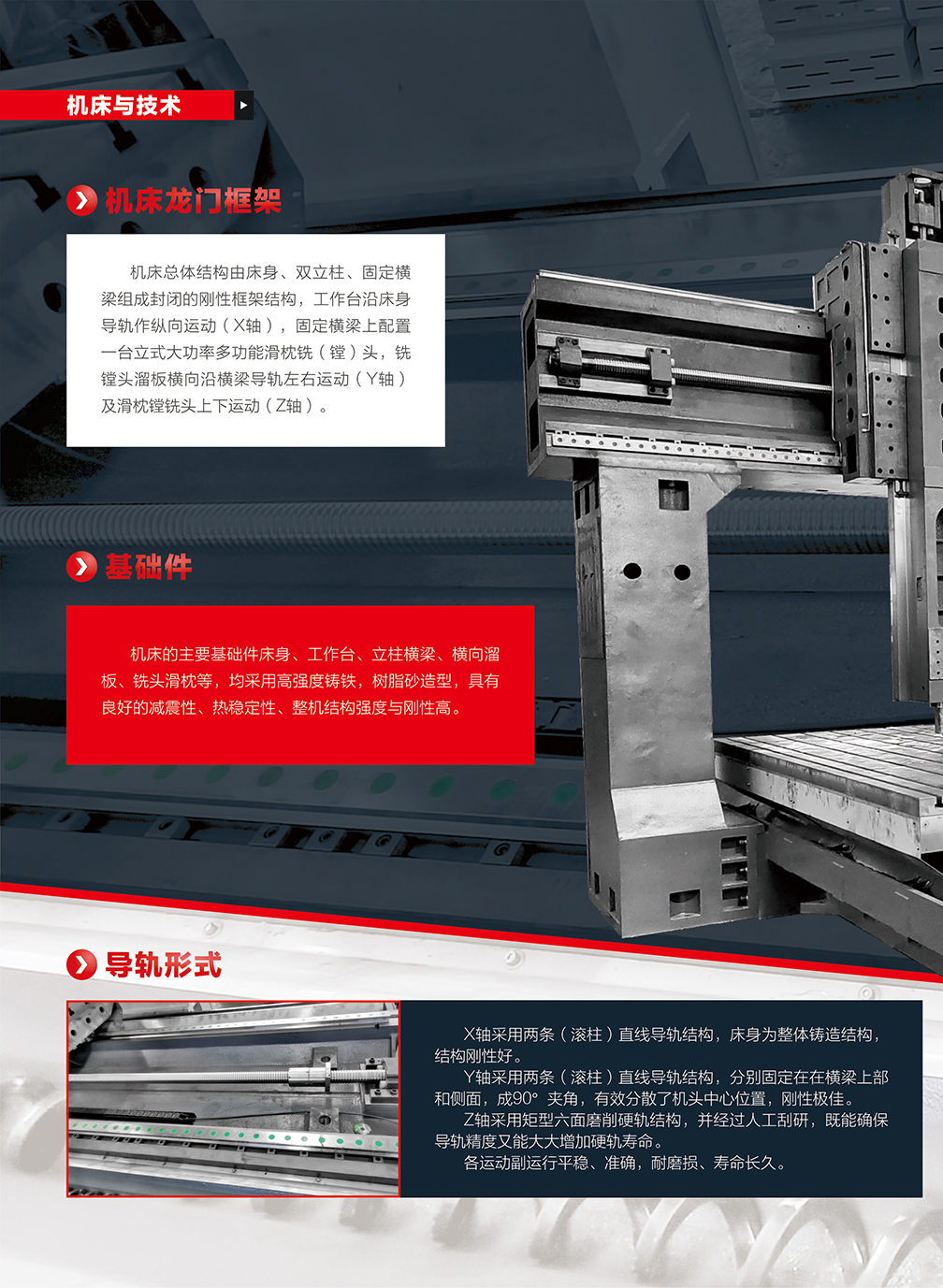 机床与技术

机床龙门框架

机床总体结构由床身、双立柱、固定横梁组成封闭的刚性框架结构，工作台沿床身导轨作纵向运动（X轴），固定横梁上配置一台立式大功率多功能滑枕铣（镗）头，铣镗头溜板横向沿横梁导轨左右运动（Y轴）及滑枕镗铣头上下运动（Z轴）。

基础件

机床的主要基础件床身、工作台、立柱横梁、横向溜板、铣头滑枕等，均采用高强度铸铁，树脂砂造型，具有良好的减震性、热稳定性、整机结构强度与刚性高。

导轨形式

X轴采用两条（滚柱）直线导轨结构，床身为整体铸造结构，结构刚性好。
Y轴采用两条（滚柱）直线导轨结构，分别固定在在横梁上部和侧面，成90° 夹角，有效分散了机头中心位置，刚性极佳。
Z轴采用矩型六面磨削硬轨结构，并经过人工刮研，既能确保导轨精度又能大大增加硬轨寿命。
各运动副运行平稳、准确，耐磨损、寿命长久。