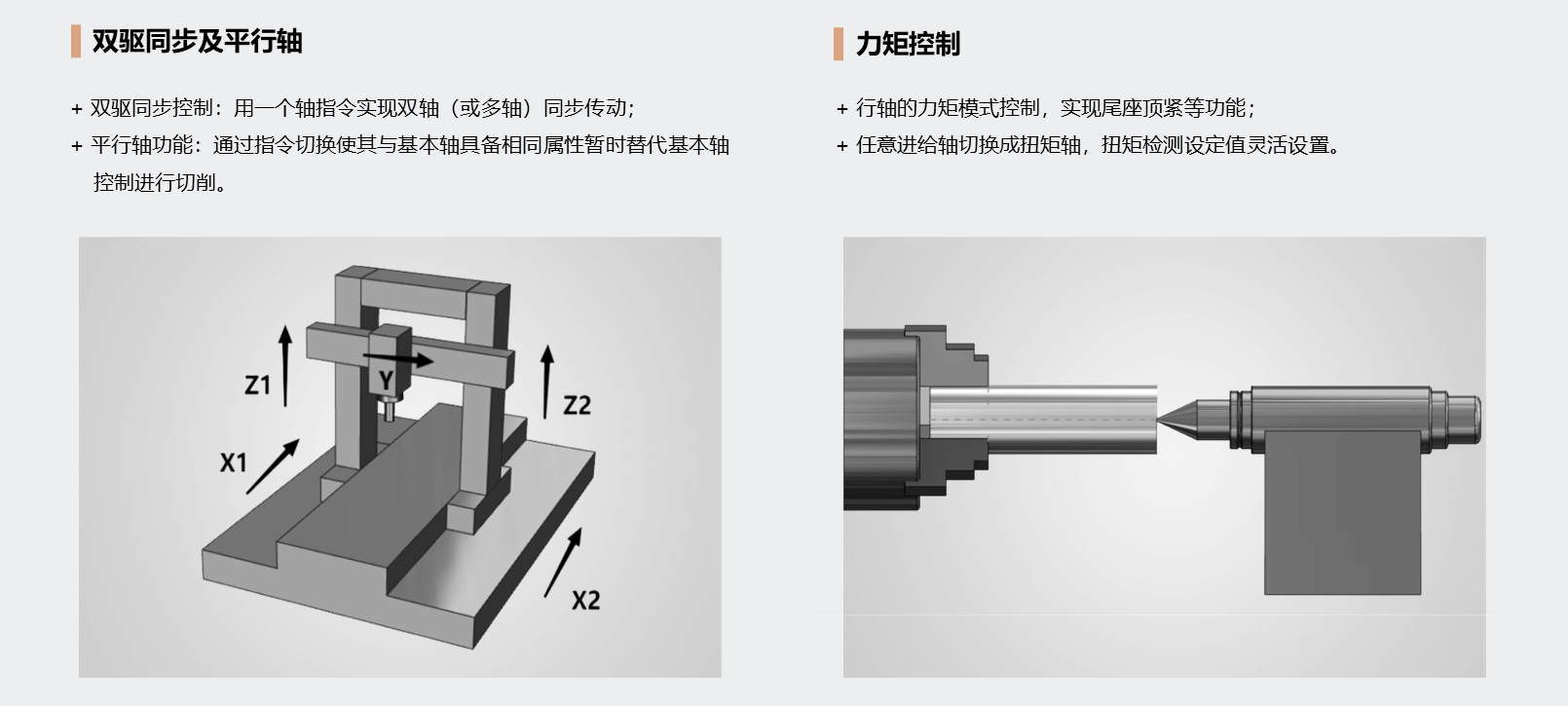 双驱同步及平行轴

+ 双驱同步控制：用一个轴指令实现双轴（或多轴）同步传动；
+ 平行轴功能：通过指令切换使其与基本轴具备相同属性暂时替代基本轴控制进行切削。

Z1
Y
Z2
X1
X2

力矩控制

+ 行轴的力矩模式控制，实现尾座顶紧等功能；
+ 任意进给轴切换成扭矩轴，扭矩检测设定值灵活设置。