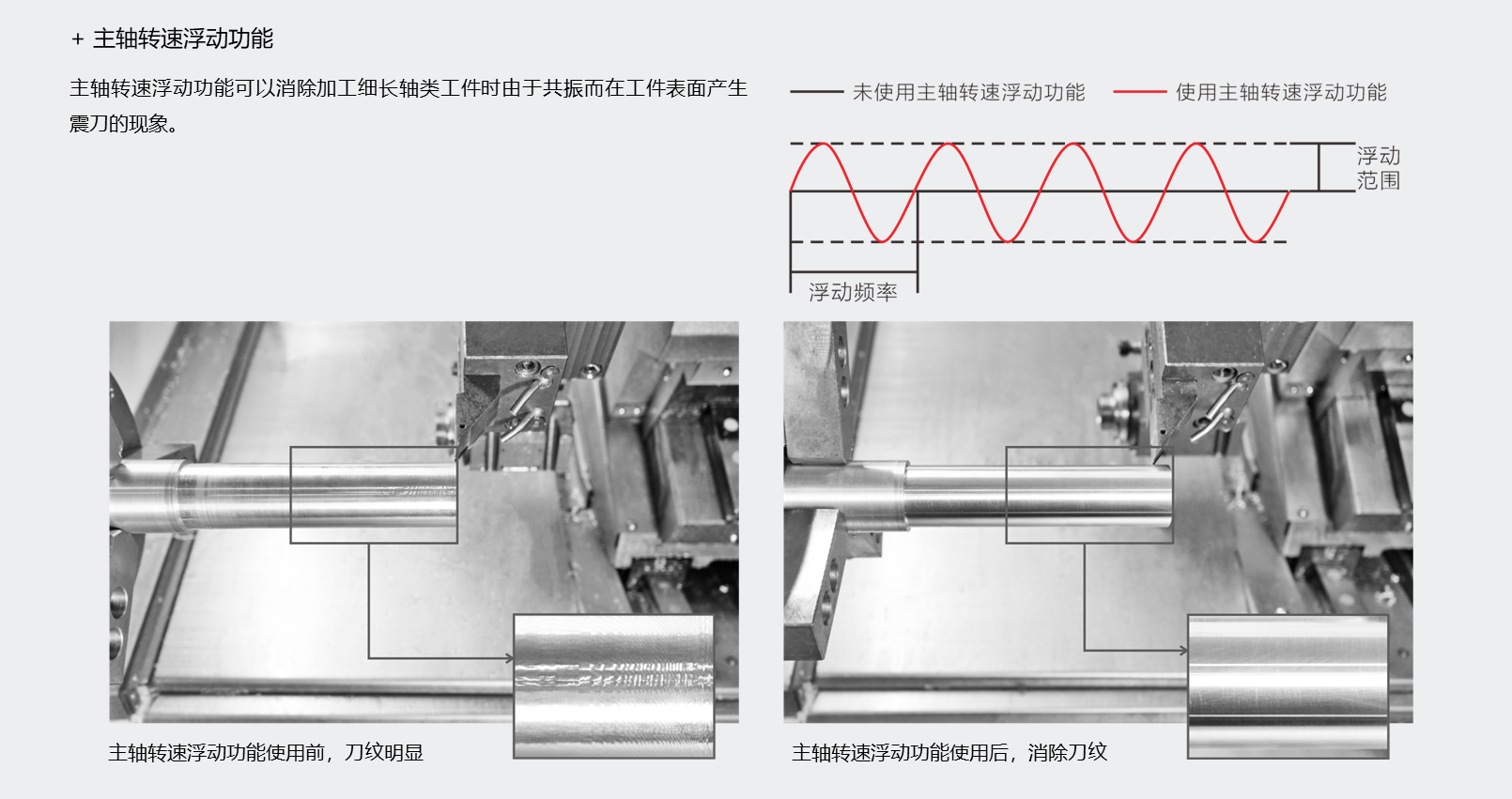 + 主轴转速浮动功能

主轴转速浮动功能可以消除加工细长轴类工件时由于共振而在工件表面产生震刀的现象。

未使用主轴转速浮动功能　使用主轴转速浮动功能

浮动范围

浮动频率

主轴转速浮动功能使用前，刀纹明显

主轴转速浮动功能使用后，消除刀纹