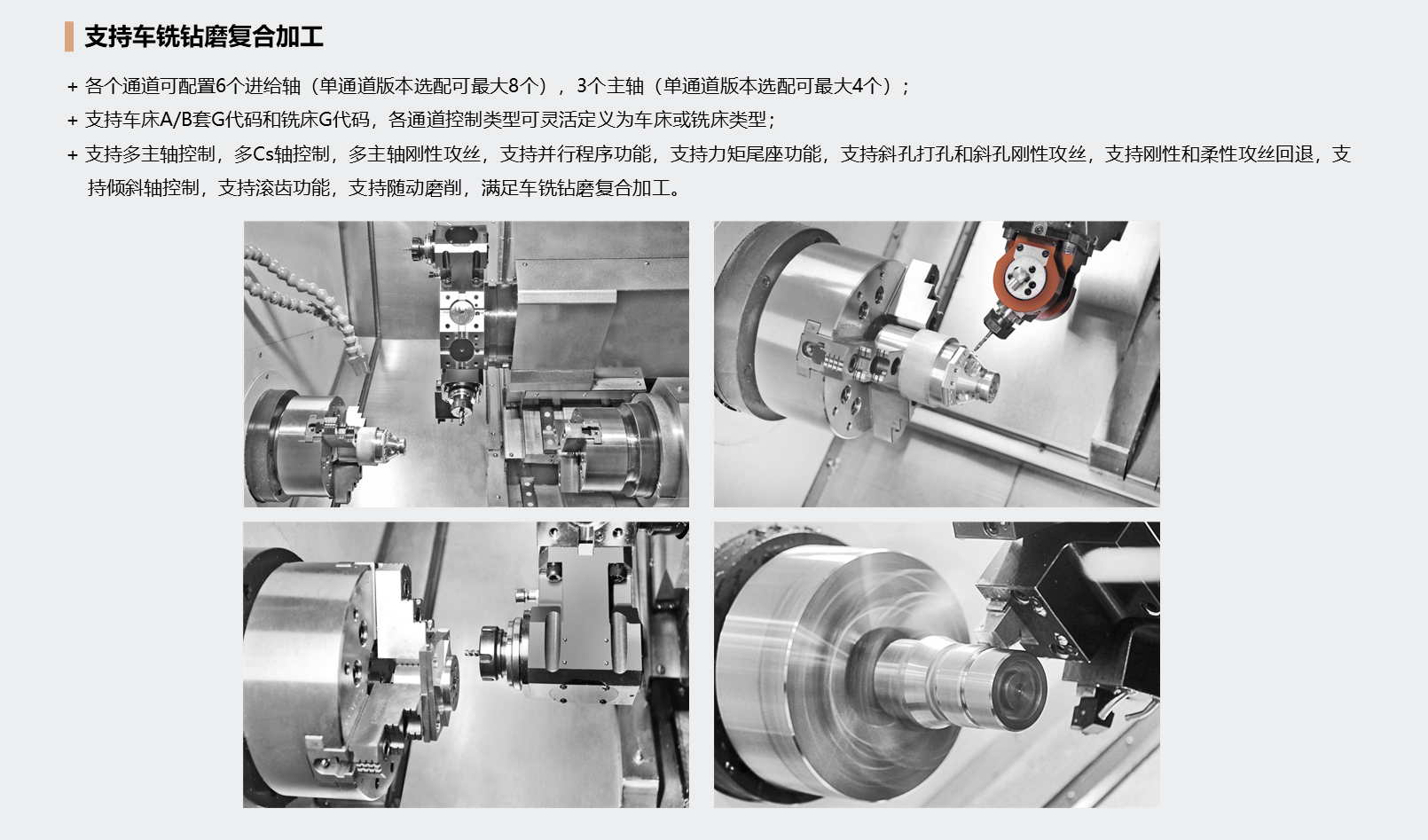 支持车铣钻磨复合加工

+ 各个通道可配置6个进给轴（单通道版本选配可最大8个），3个主轴（单通道版本选配可最大4个）；

+ 支持车床A/B套G代码和铣床G代码，各通道控制类型可灵活定义为车床或铣床类型；

+ 支持多主轴控制，多Cs轴控制，多主轴刚性攻丝，支持并行程序功能，支持力矩尾座功能，支持斜孔打孔和斜孔刚性攻丝，支持刚性和柔性攻丝回退，支持倾斜轴控制，支持滚齿功能，支持随动磨削，满足车铣钻磨复合加工。